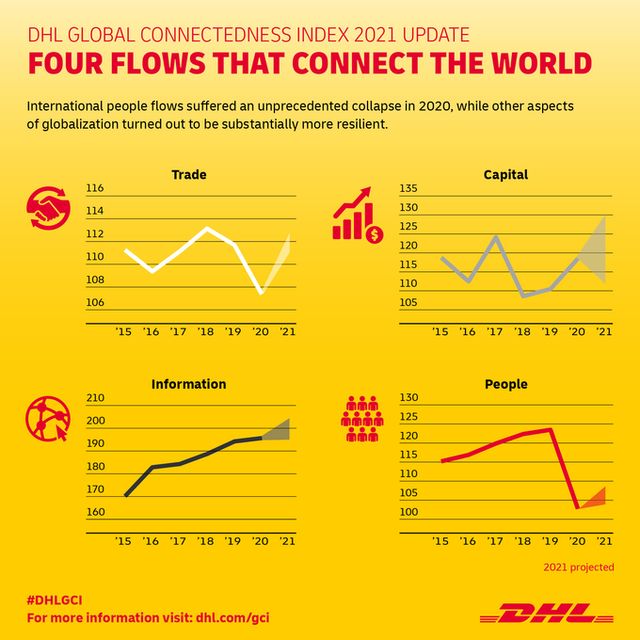 DHL GLOBAL CONNECTEDNESS INDEX 2021 UPDATE
FOUR FLOWS THAT CONNECT THE WORLD

International people flows suffered an unprecedented collapse in 2020, while other aspects of globalization turned out to be substantially more resilient.

Trade
116
114
112
110
108
106
'15 '16 '17 '18 '19 '20 '21

Capital
135
130
125
120
115
110
105
'15 '16 '17 '18 '19 '20 '21

Information
210
200
190
180
170
160
'15 '16 '17 '18 '19 '20 '21

People
130
125
120
115
110
105
100
'15 '16 '17 '18 '19 '20 '21

2021 projected

#DHLGCI
For more information visit: dhl.com/gci

DHL